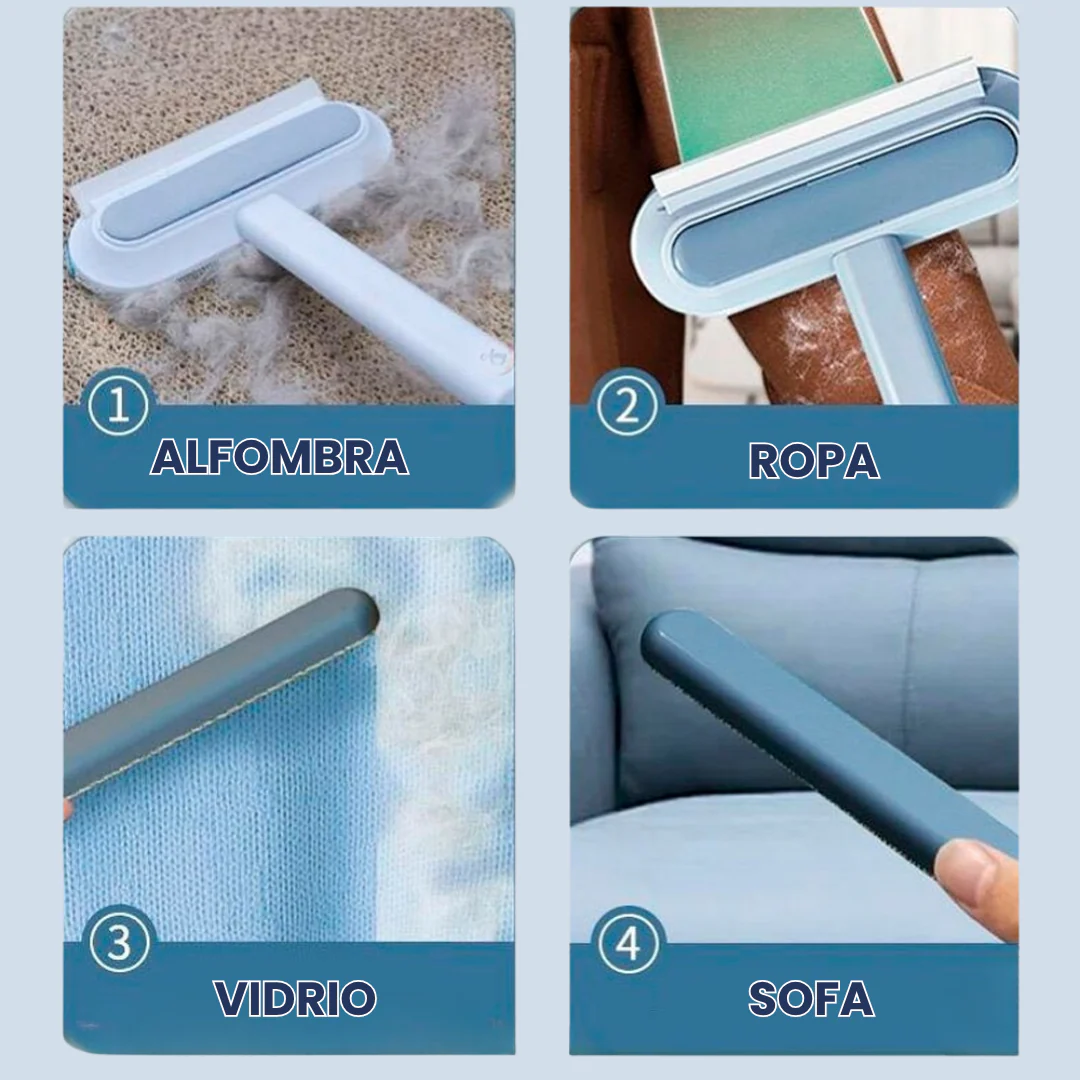 1
ALFOMBRA

2
ROPA

3
VIDRIO

4
SOFA