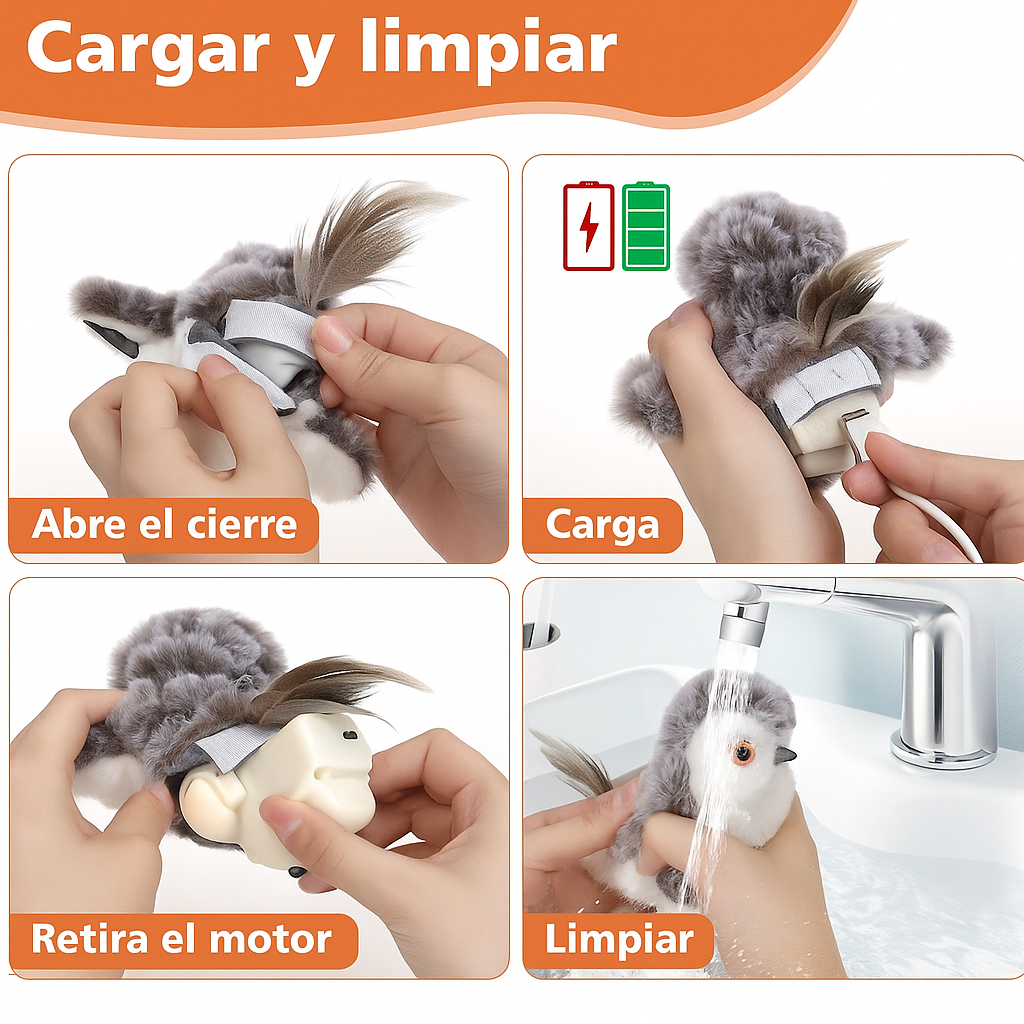 Cargar y limpiar

Abre el cierre

Carga

Retira el motor

Limpiar