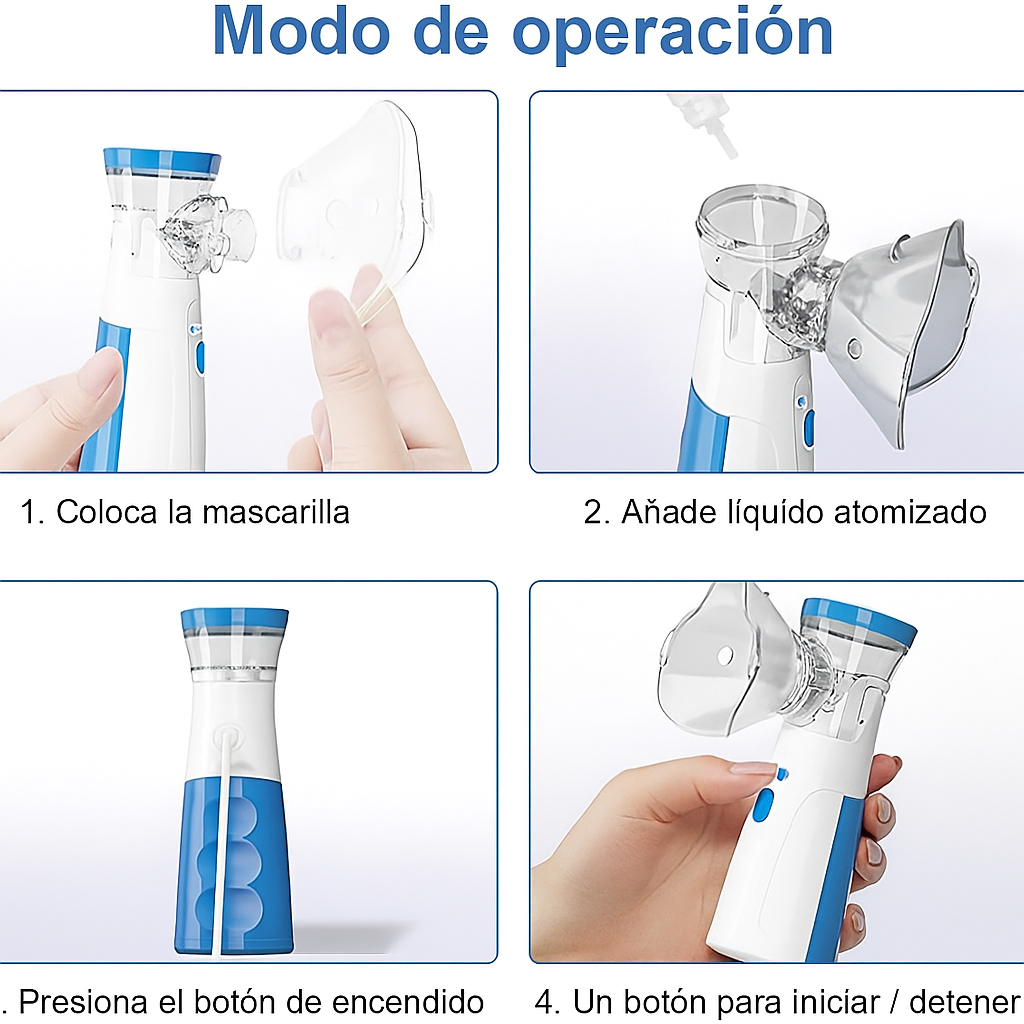 Modo de operación

1. Coloca la mascarilla

2. Añade líquido atomizado

. Presiona el botón de encendido

4. Un botón para iniciar / detener