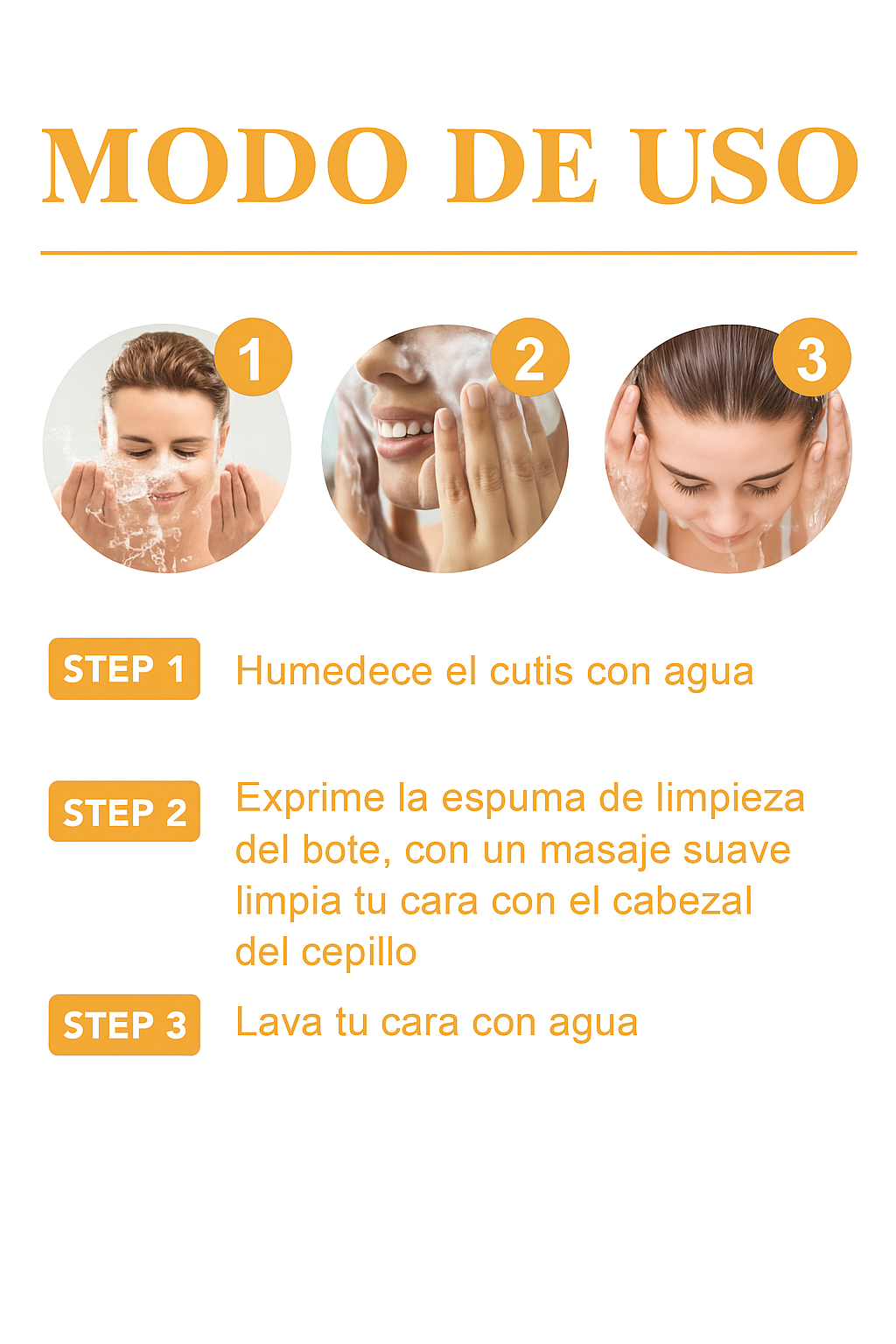 MODO DE USO

1

2

3

STEP 1 Humedece el cutis con agua

STEP 2 Exprime la espuma de limpieza del bote, con un masaje suave limpia tu cara con el cabezal del cepillo

STEP 3 Lava tu cara con agua